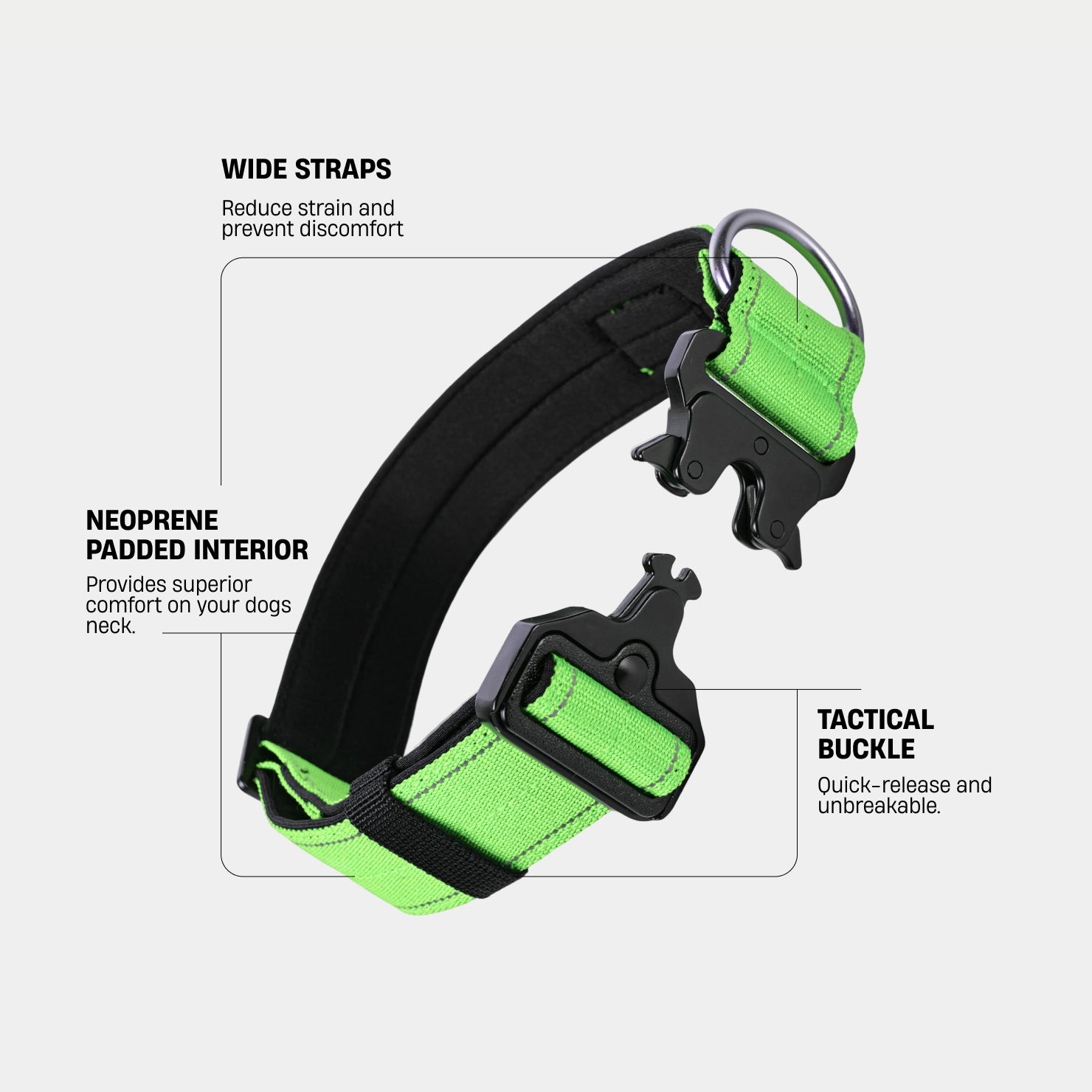 WIDE STRAPS

Reduce strain and prevent discomfort

NEOPRENE PADDED INTERIOR

Provides superior comfort on your dogs neck.

TACTICAL BUCKLE

Quick-release and unbreakable.