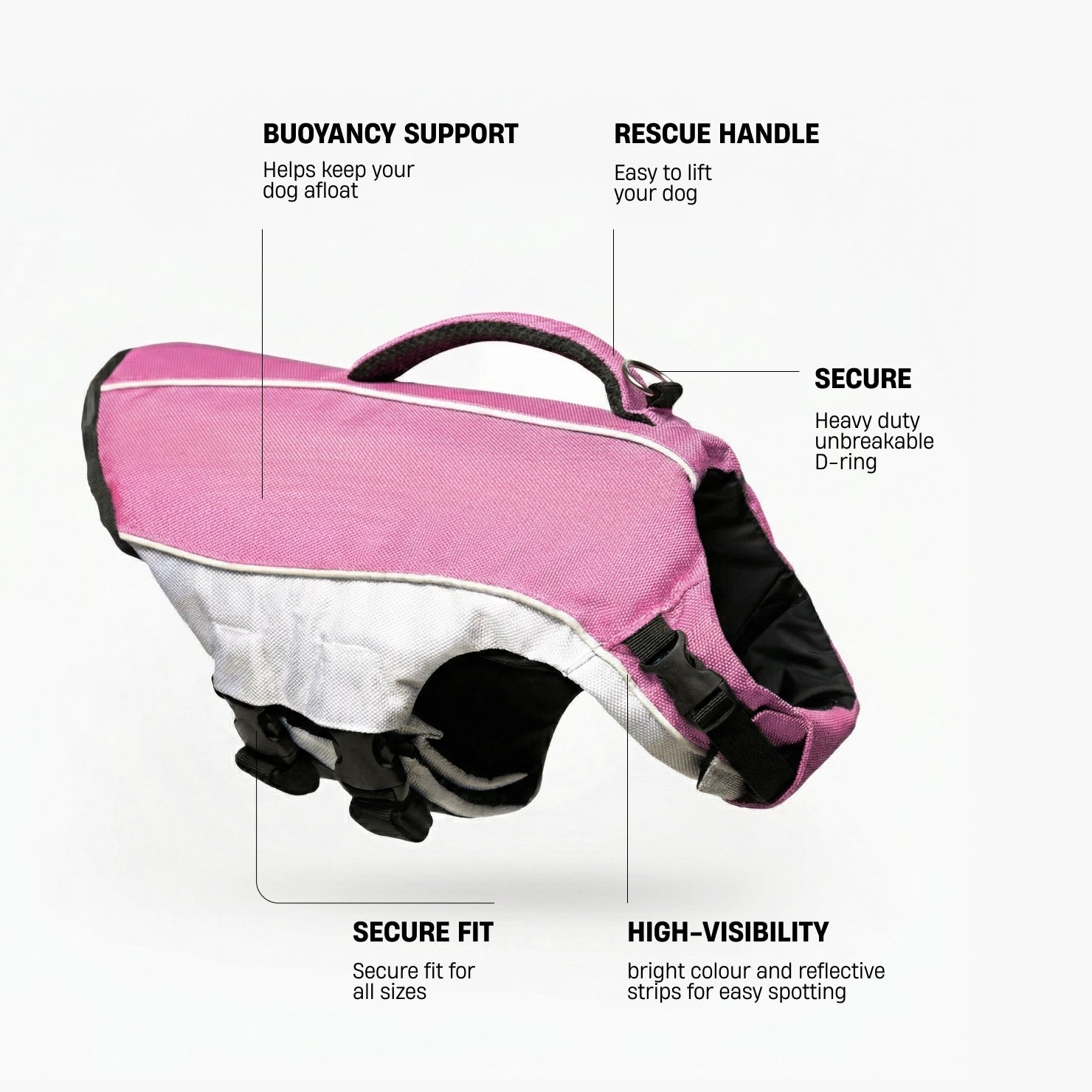 BUOYANCY SUPPORT

Helps keep your dog afloat

RESCUE HANDLE

Easy to lift your dog

SECURE

Heavy duty unbreakable D-ring

SECURE FIT

Secure fit for all sizes

HIGH-VISIBILITY

bright colour and reflective strips for easy spotting