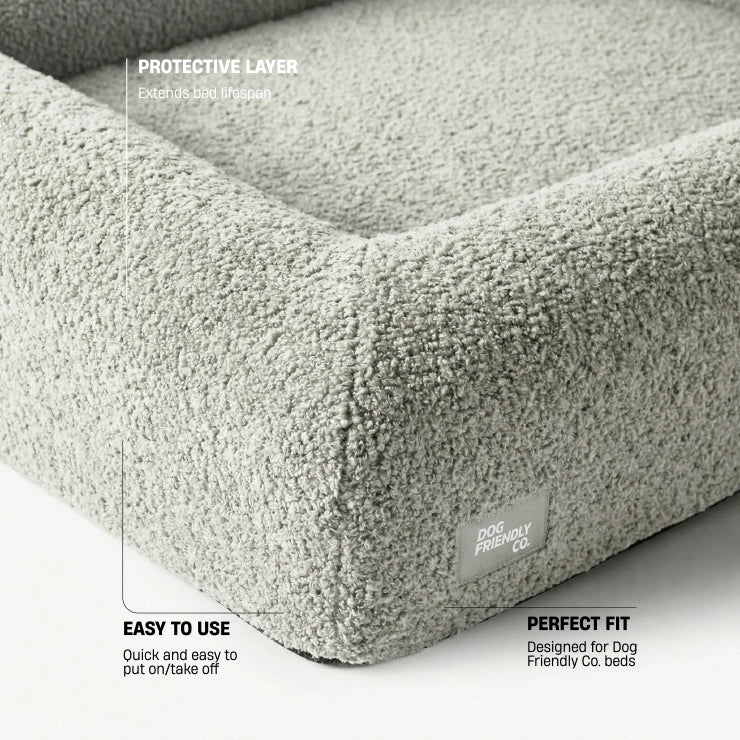 PROTECTIVE LAYER
Extends bed lifespan

DOG FRIENDLY CO.

EASY TO USE
Quick and easy to put on/take off

PERFECT FIT
Designed for Dog Friendly Co. beds