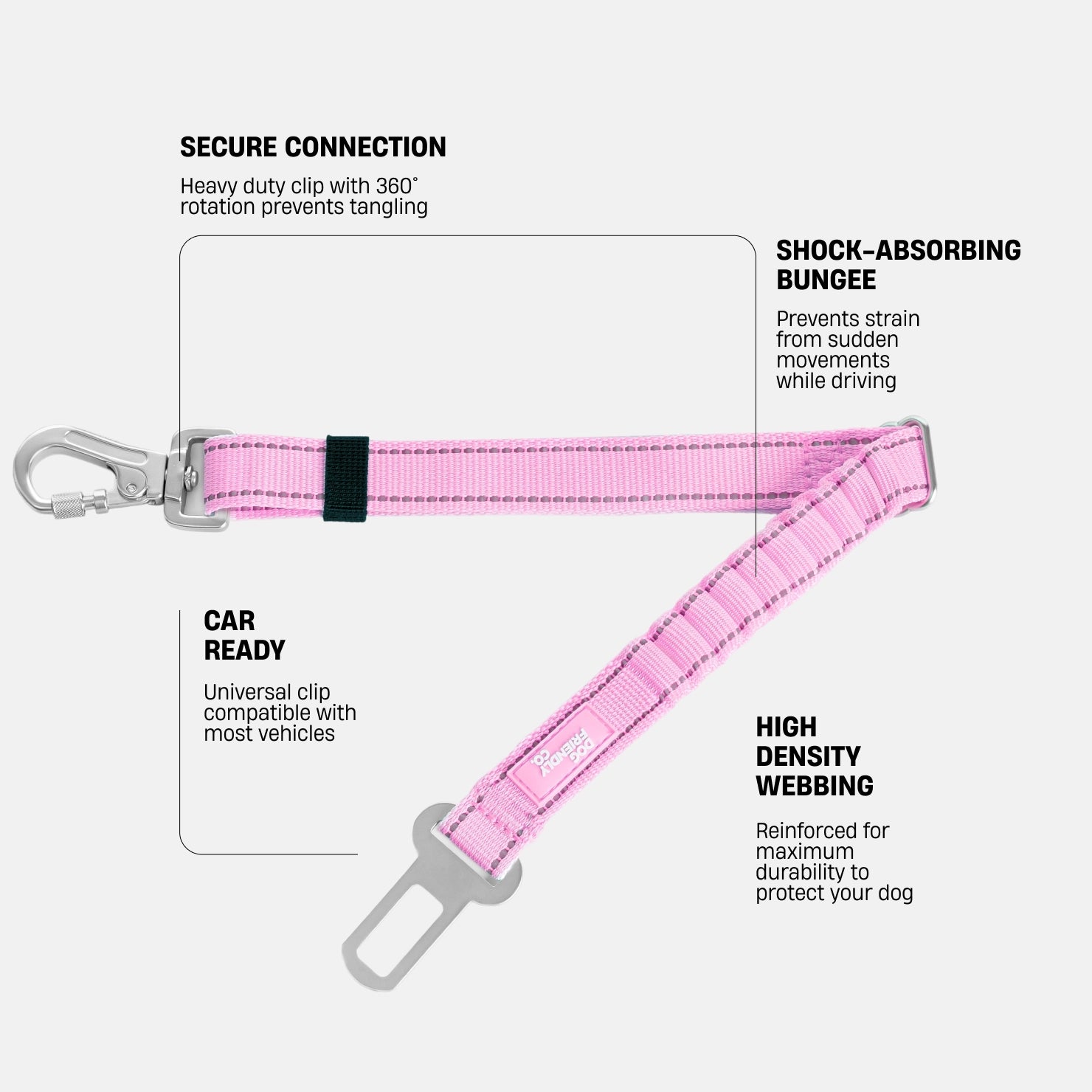 SECURE CONNECTION

Heavy duty clip with 360° rotation prevents tangling

SHOCK-ABSORBING
BUNGEE

Prevents strain from sudden movements while driving

CAR
READY

Universal clip compatible with most vehicles

DOG
FRIENDLY
CO.

HIGH
DENSITY
WEBBING

Reinforced for maximum durability to protect your dog